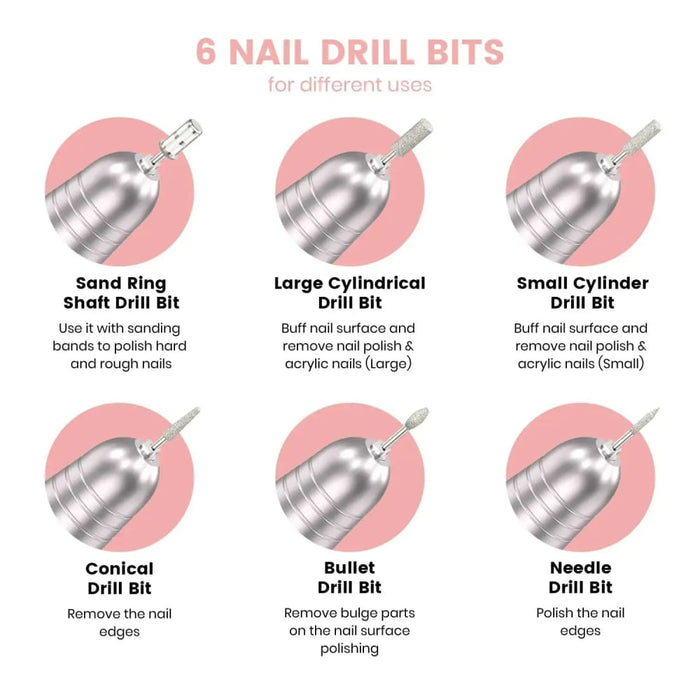 6 NAIL DRILL BITS
for different uses

Sand Ring Shaft Drill Bit
Use it with sanding bands to polish hard and rough nails

Large Cylindrical Drill Bit
Buff nail surface and remove nail polish & acrylic nails (Large)

Small Cylinder Drill Bit
Buff nail surface and remove nail polish & acrylic nails (Small)

Conical Drill Bit
Remove the nail edges

Bullet Drill Bit
Remove bulge parts on the nail surface polishing

Needle Drill Bit
Polish the nail edges