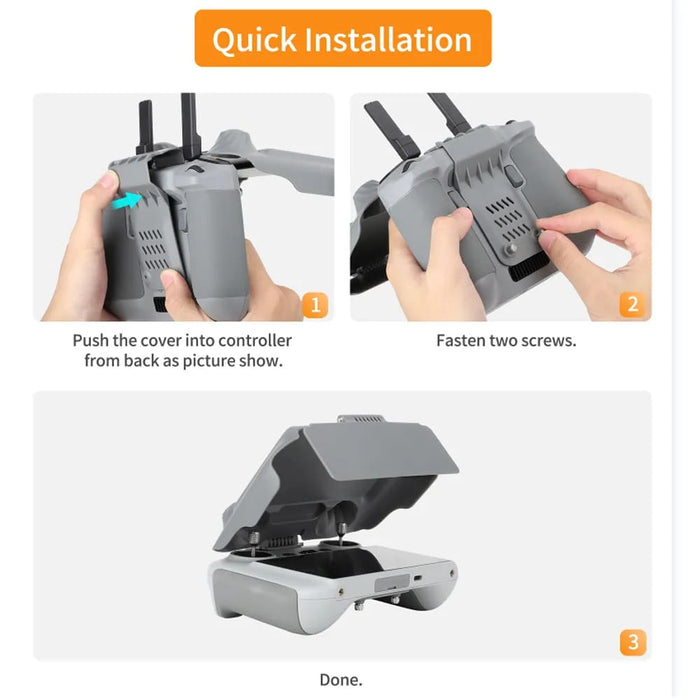 Quick Installation

1

Push the cover into controller from back as picture show.

2

Fasten two screws.

3

Done.