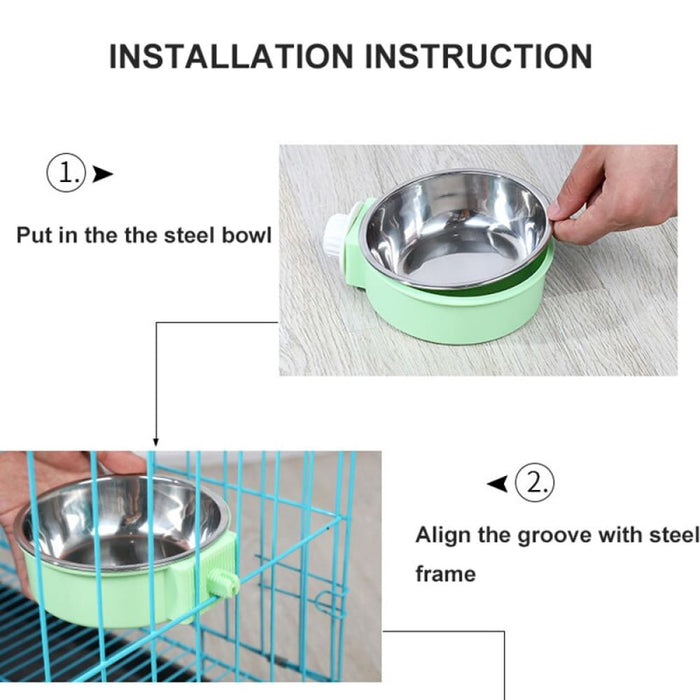 INSTALLATION INSTRUCTION

1.

Put in the the steel bowl

2.

Align the groove with steel frame