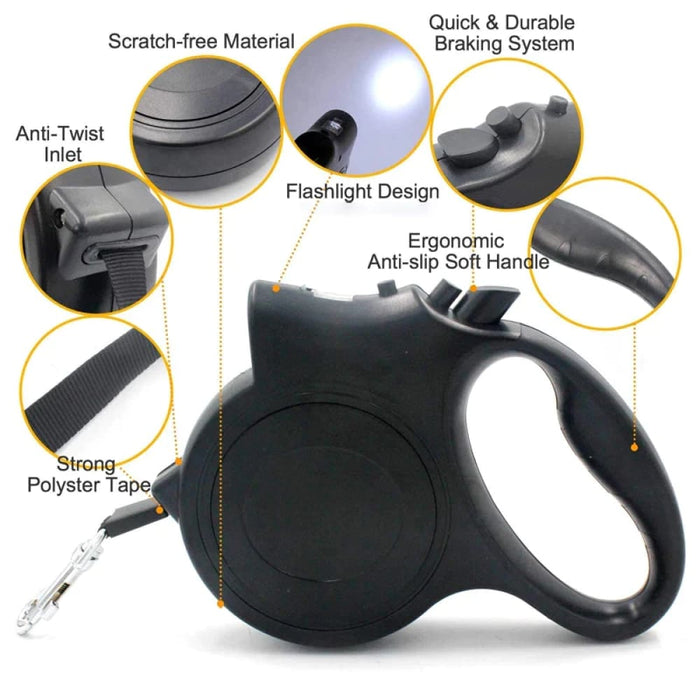 Scratch-free Material

Quick & Durable Braking System

Anti-Twist Inlet

Flashlight Design

Ergonomic Anti-slip Soft Handle

Strong Polyster Tape