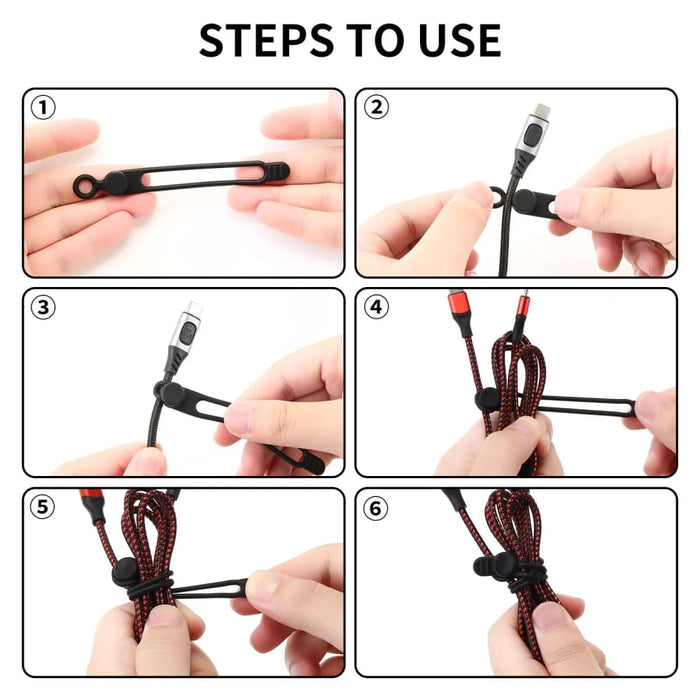 STEPS TO USE

①

②

③

④

⑤

⑥