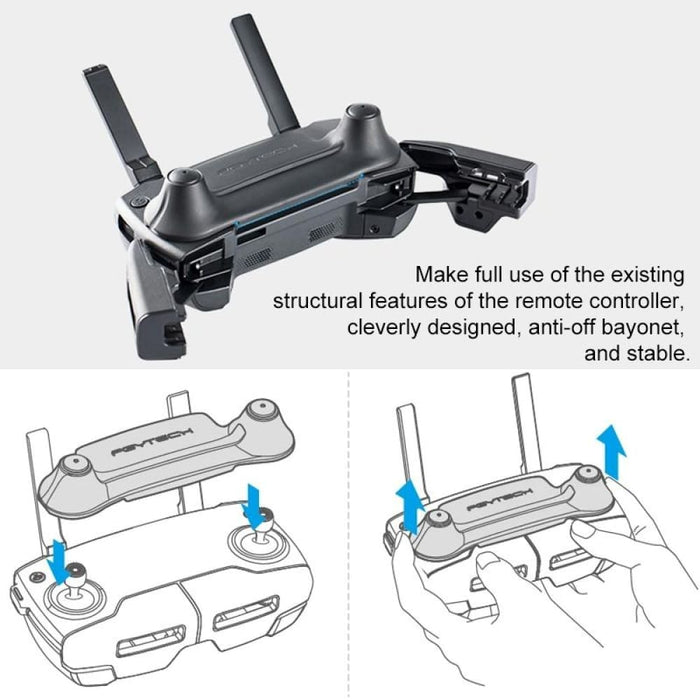 PGYTECH

Make full use of the existing structural features of the remote controller, cleverly designed, anti-off bayonet, and stable.

PGYTECH

PGYTECH