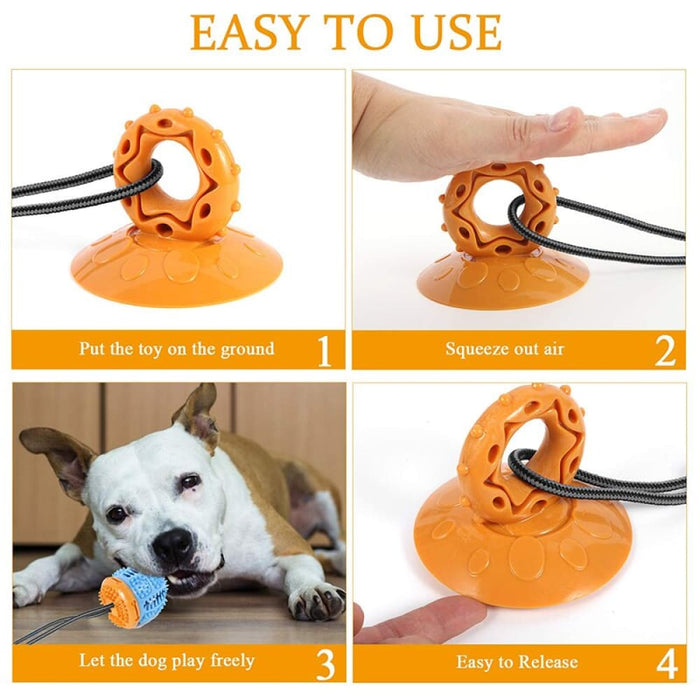 EASY TO USE

Put the toy on the ground 1

Squeeze out air 2

Let the dog play freely 3

Easy to Release 4