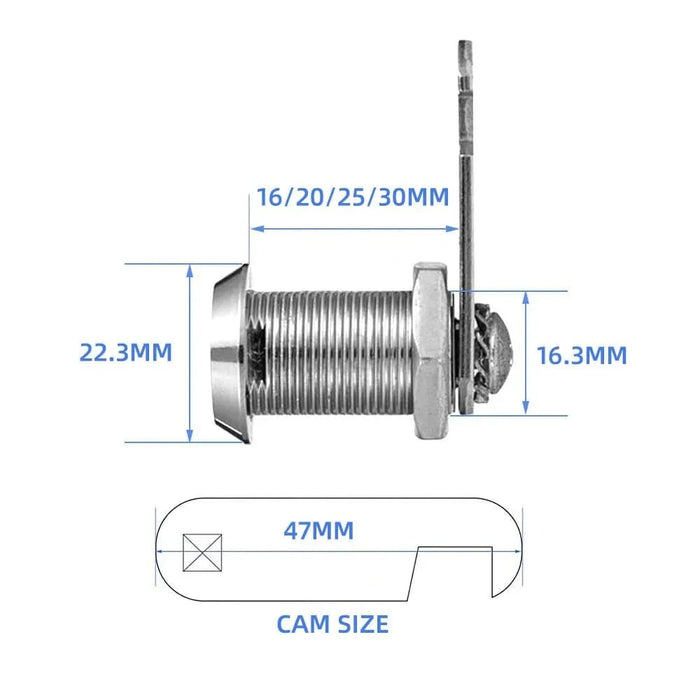 16/20/25/30MM

22.3MM

16.3MM

47MM

CAM SIZE