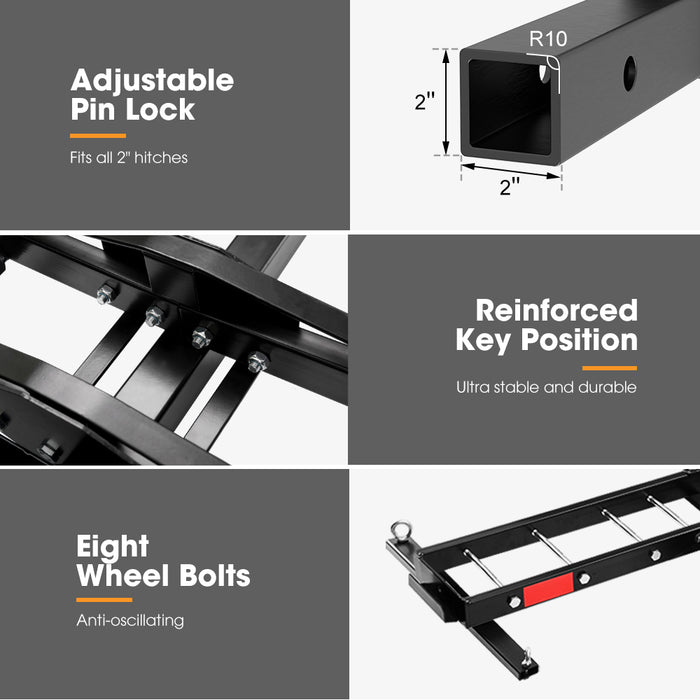 Adjustable Pin Lock

Fits all 2" hitches

R10

2"

2"

Reinforced Key Position

Ultra stable and durable

Eight Wheel Bolts

Anti-oscillating