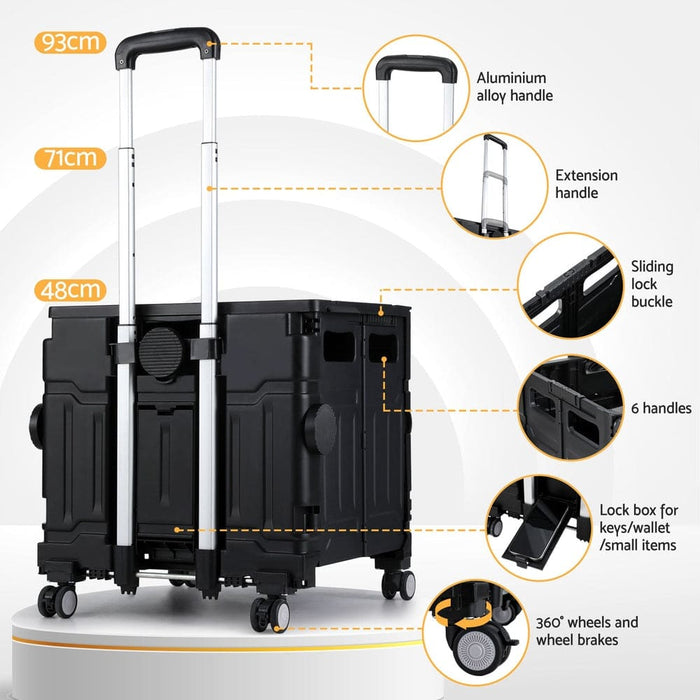 93cm

71cm

48cm

Aluminium alloy handle

Extension handle

Sliding lock buckle

6 handles

Lock box for keys/wallet /small items

360° wheels and wheel brakes