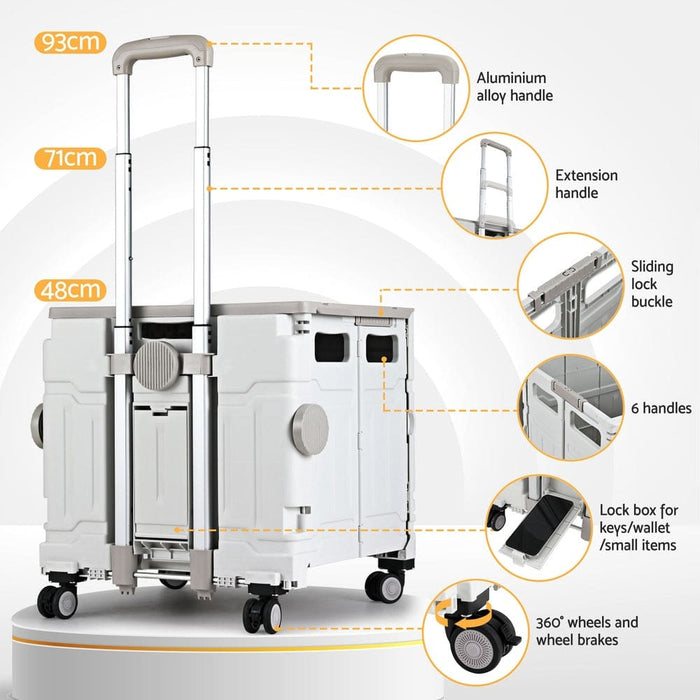 93cm

71cm

48cm

Aluminium alloy handle

Extension handle

Sliding lock buckle

6 handles

Lock box for keys/wallet /small items

360° wheels and wheel brakes