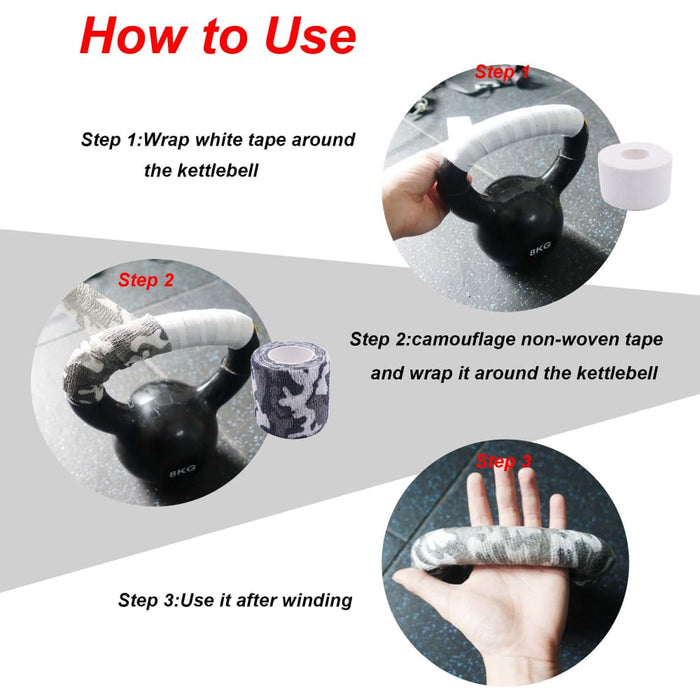 How to Use

Step 1

Step 1:Wrap white tape around the kettlebell

8KG

Step 2

8KG

Step 2:camouflage non-woven tape and wrap it around the kettlebell

Step 3

Step 3:Use it after winding