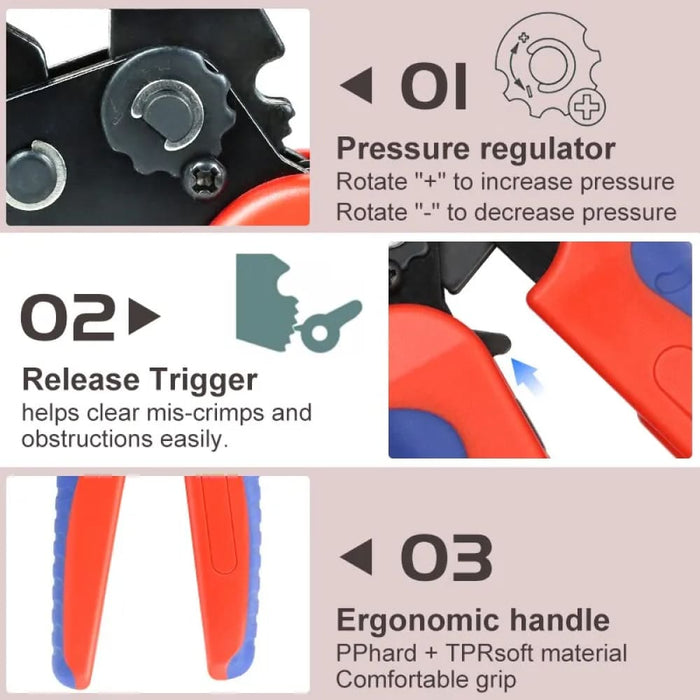 01

Pressure regulator
Rotate "+" to increase pressure
Rotate "-" to decrease pressure

02

Release Trigger
helps clear mis-crimps and obstructions easily.

03

Ergonomic handle
PPhard + TPRsoft material
Comfortable grip