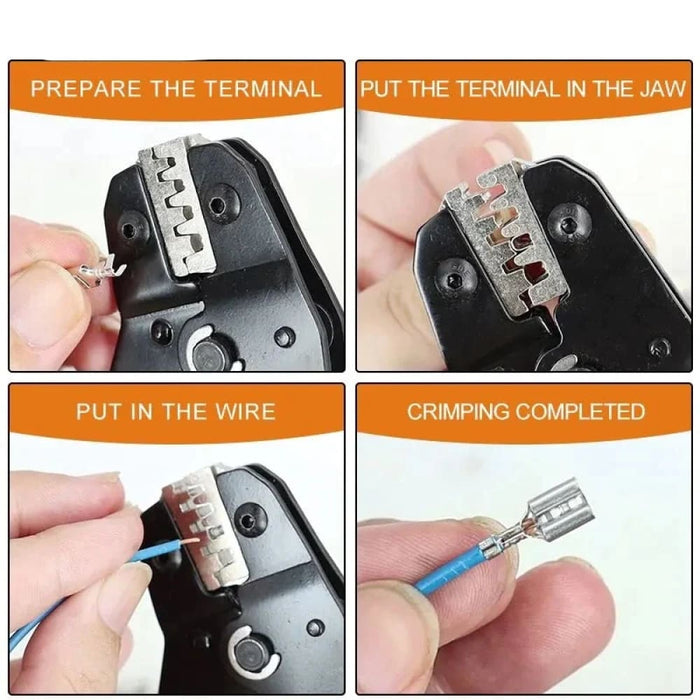 PREPARE THE TERMINAL

PUT THE TERMINAL IN THE JAW

PUT IN THE WIRE

CRIMPING COMPLETED