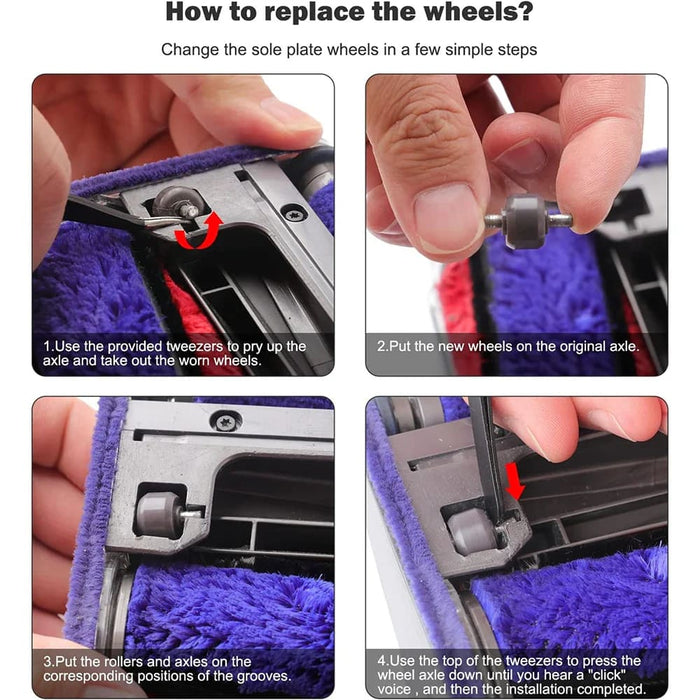 How to replace the wheels?

Change the sole plate wheels in a few simple steps

1.Use the provided tweezers to pry up the axle and take out the worn wheels.

2.Put the new wheels on the original axle.

3.Put the rollers and axles on the corresponding positions of the grooves.

4.Use the top of the tweezers to press the wheel axle down until you hear a "click" voice , and then the installation completed.