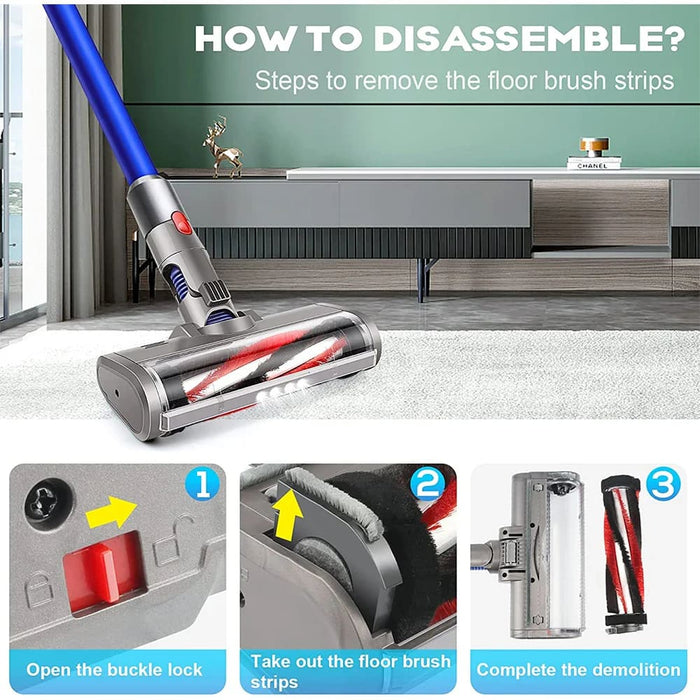 HOW TO DISASSEMBLE?
Steps to remove the floor brush strips

CHANEL

1
Open the buckle lock

2
Take out the floor brush strips

3
Complete the demolition