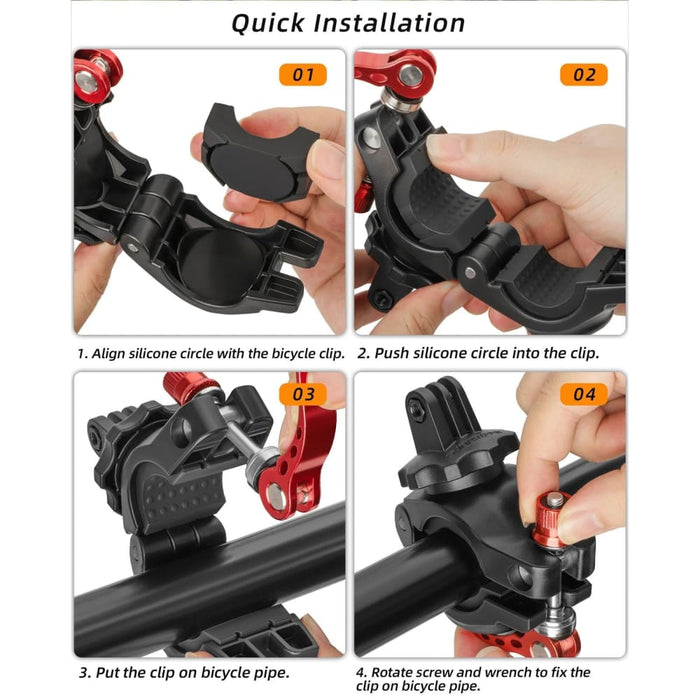 Quick Installation

01

02

1. Align silicone circle with the bicycle clip.

2. Push silicone circle into the clip.

03

04

3. Put the clip on bicycle pipe.

4. Rotate screw and wrench to fix the clip on bicycle pipe.