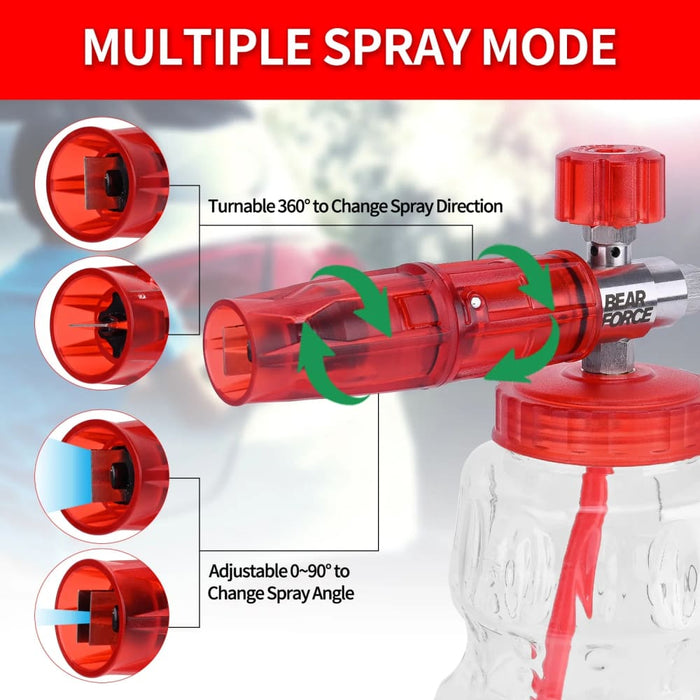 MULTIPLE SPRAY MODE

Turnable 360° to Change Spray Direction

BEAR FORCE

Adjustable 0~90° to Change Spray Angle