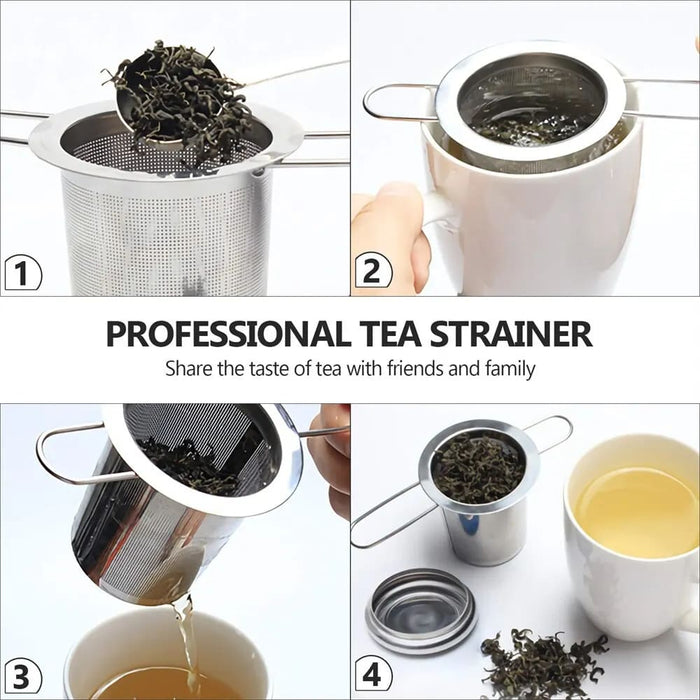 1

2

PROFESSIONAL TEA STRAINER
Share the taste of tea with friends and family

3

4