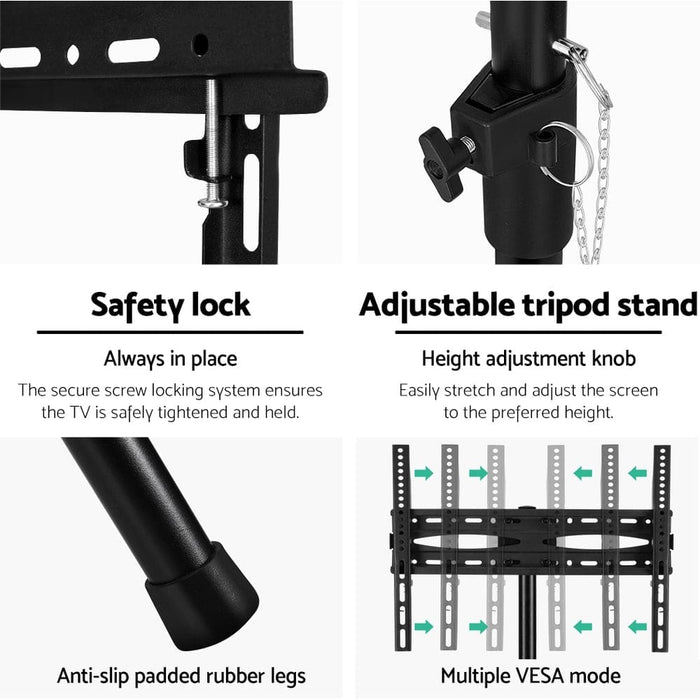 Safety lock

Always in place

The secure screw locking system ensures the TV is safely tightened and held.

Adjustable tripod stand

Height adjustment knob

Easily stretch and adjust the screen to the preferred height.

Anti-slip padded rubber legs

Multiple VESA mode