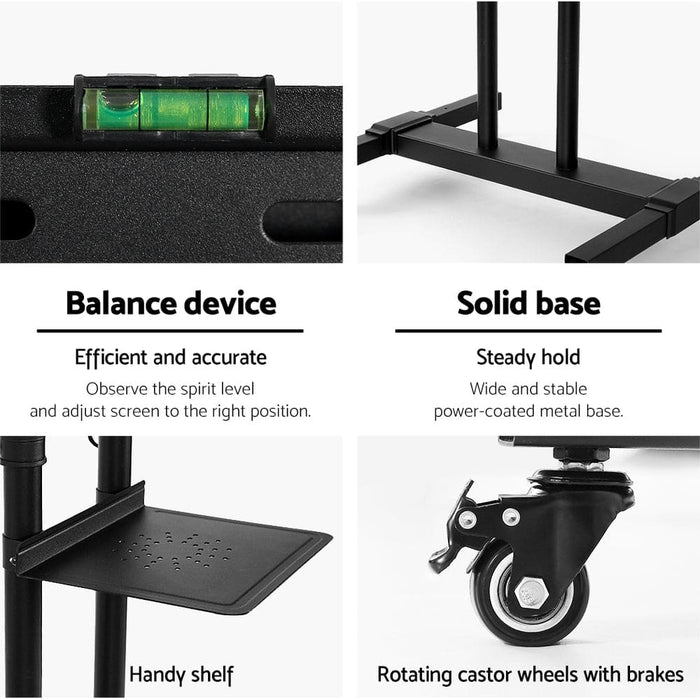 Balance device

Efficient and accurate

Observe the spirit level and adjust screen to the right position.

Solid base

Steady hold

Wide and stable power-coated metal base.

Handy shelf

Rotating castor wheels with brakes