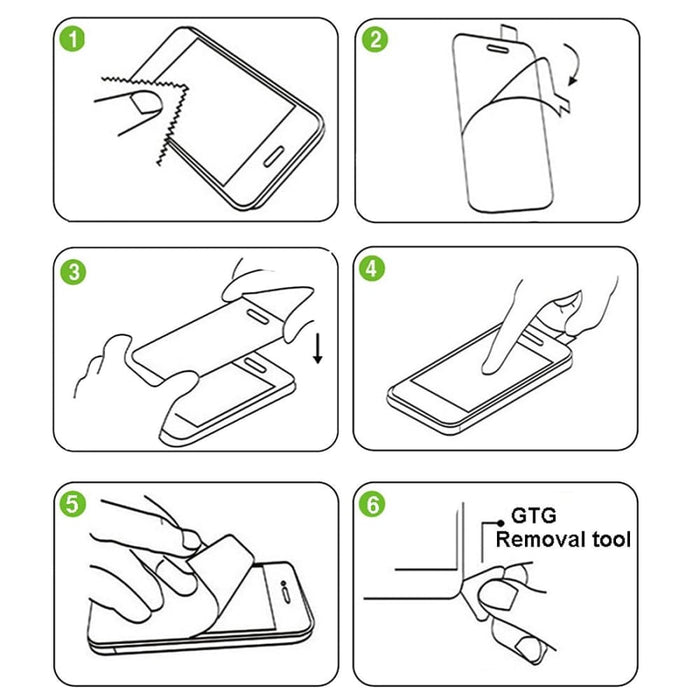 1

2

3

4

5

6

GTG
Removal tool