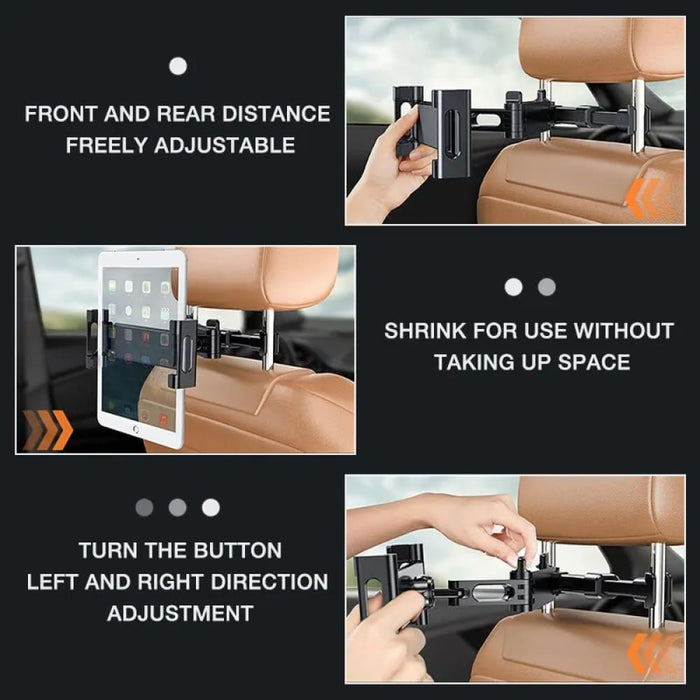 FRONT AND REAR DISTANCE FREELY ADJUSTABLE

SHRINK FOR USE WITHOUT TAKING UP SPACE

TURN THE BUTTON LEFT AND RIGHT DIRECTION ADJUSTMENT