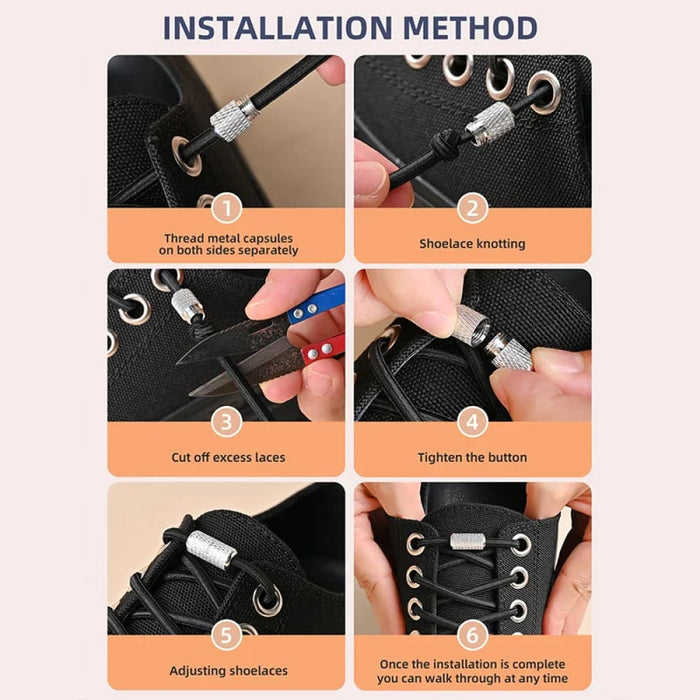 INSTALLATION METHOD

1
Thread metal capsules on both sides separately

2
Shoelace knotting

3
Cut off excess laces

4
Tighten the button

5
Adjusting shoelaces

6
Once the installation is complete you can walk through at any time