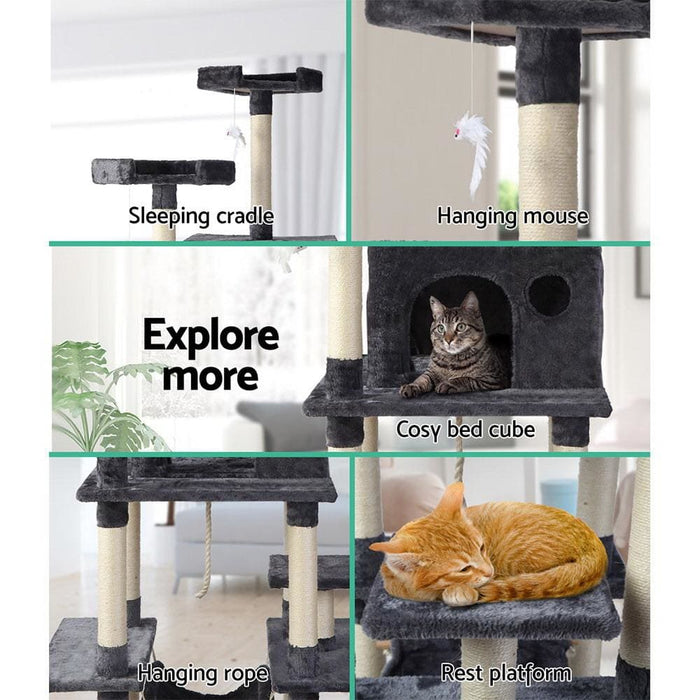 Sleeping cradle

Hanging mouse

Explore more

Cosy bed cube

Hanging rope

Rest platform