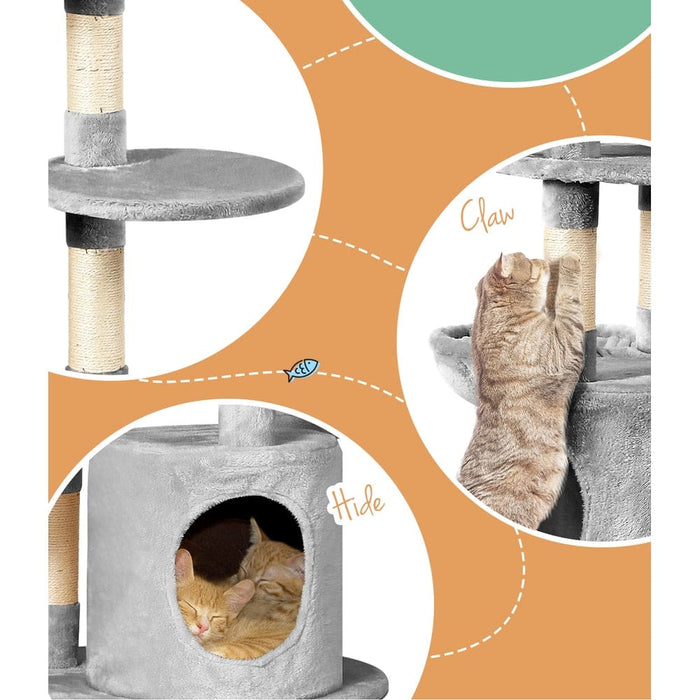 Claw

Hide