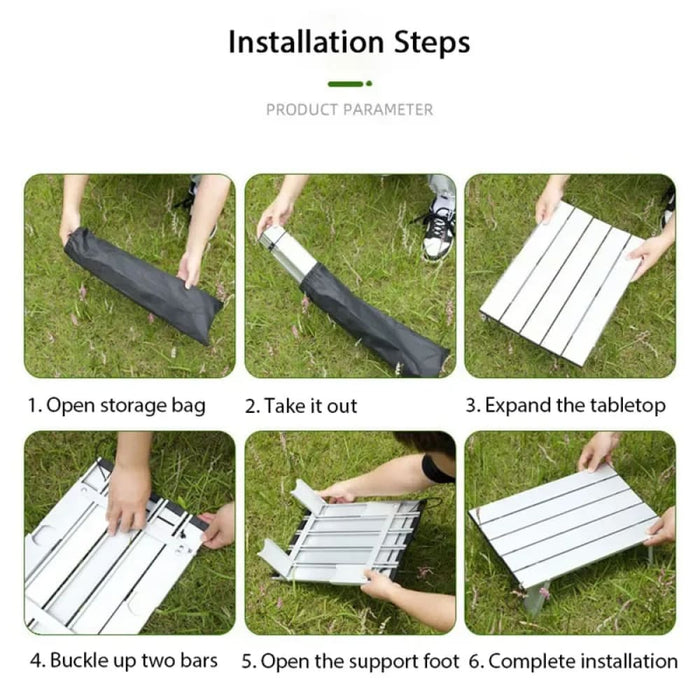 Installation Steps

PRODUCT PARAMETER

1. Open storage bag

2. Take it out

3. Expand the tabletop

4. Buckle up two bars

5. Open the support foot

6. Complete installation