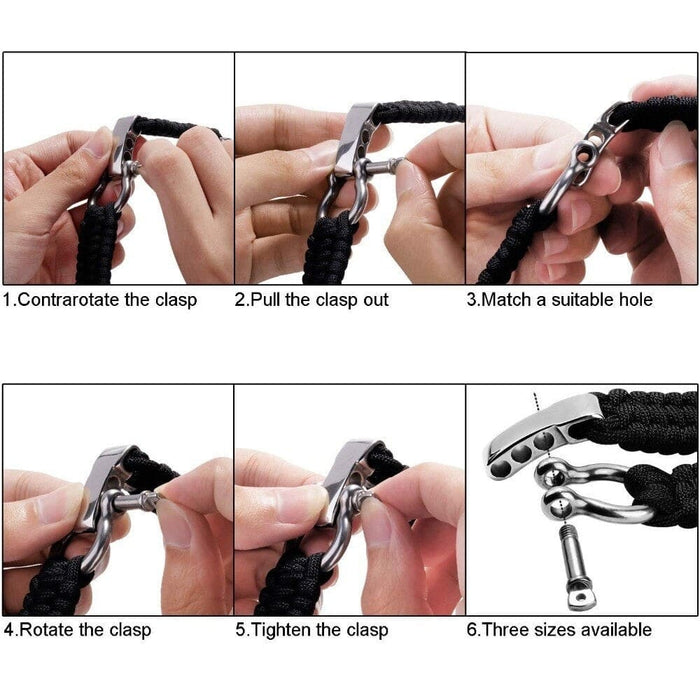 1.Contrarotate the clasp

2.Pull the clasp out

3.Match a suitable hole

4.Rotate the clasp

5.Tighten the clasp

6.Three sizes available