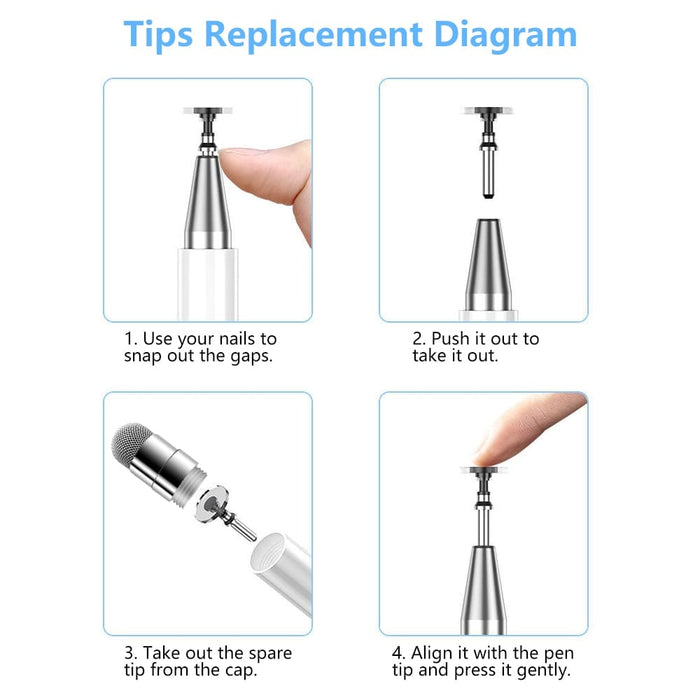 Tips Replacement Diagram

1. Use your nails to snap out the gaps.

2. Push it out to take it out.

3. Take out the spare tip from the cap.

4. Align it with the pen tip and press it gently.