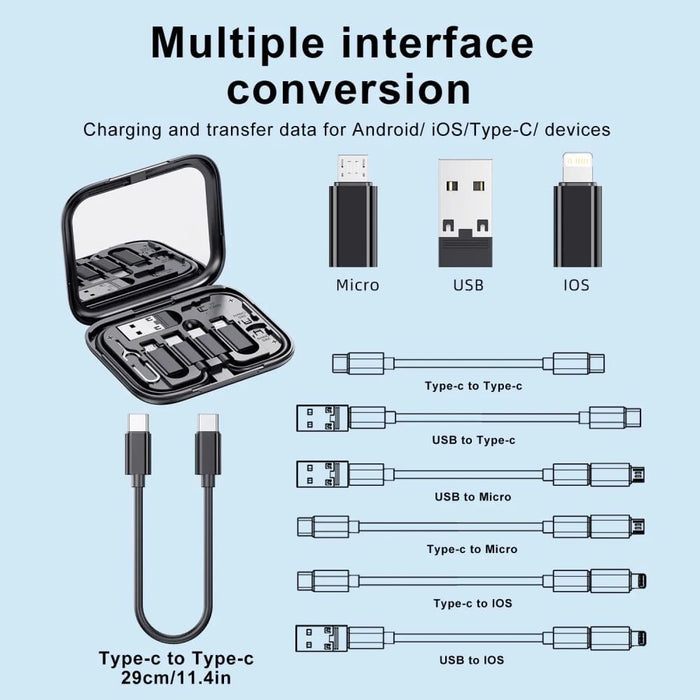 Multiple interface conversion

Charging and transfer data for Android/ iOS/Type-C/ devices

Micro

USB

IOS

Type-c to Type-c

USB to Type-c

USB to Micro

Type-c to Micro

Type-c to IOS

USB to IOS

Type-c to Type-c
29cm/11.4in