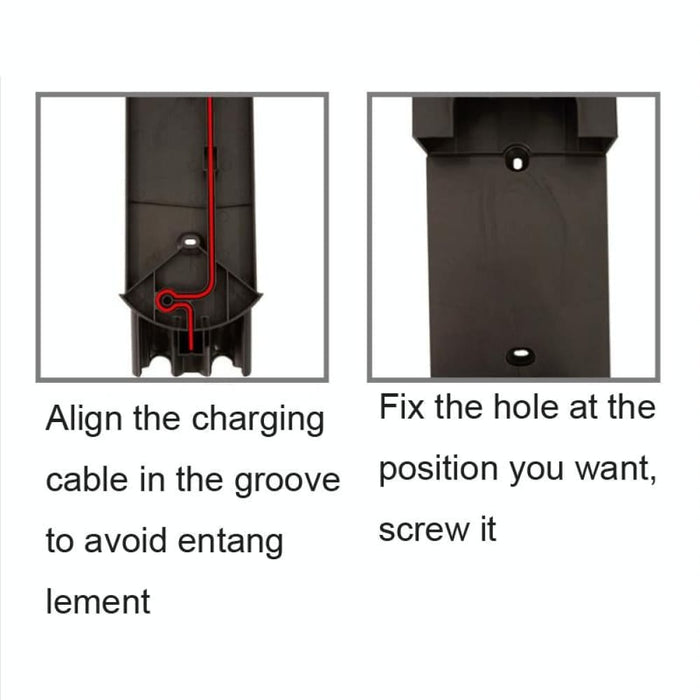 Align the charging cable in the groove to avoid entang lement

Fix the hole at the position you want, screw it