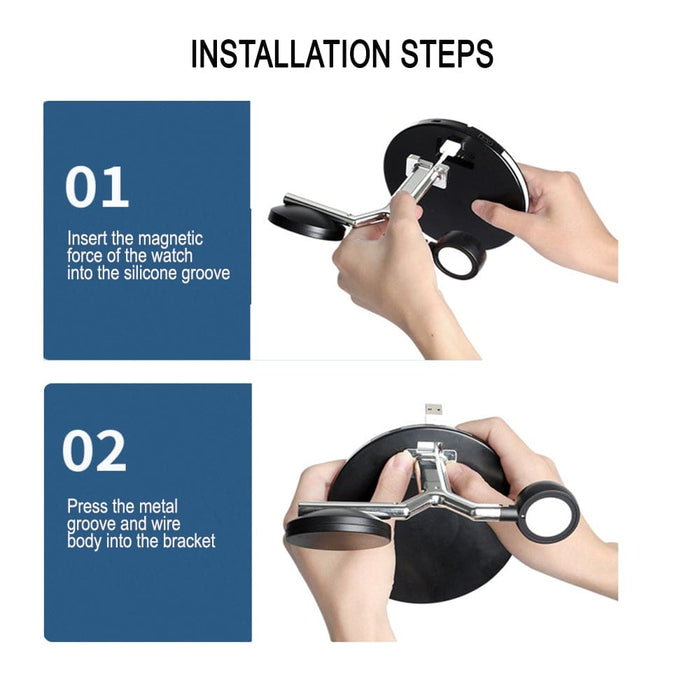 INSTALLATION STEPS

01

Insert the magnetic force of the watch into the silicone groove

02

Press the metal groove and wire body into the bracket