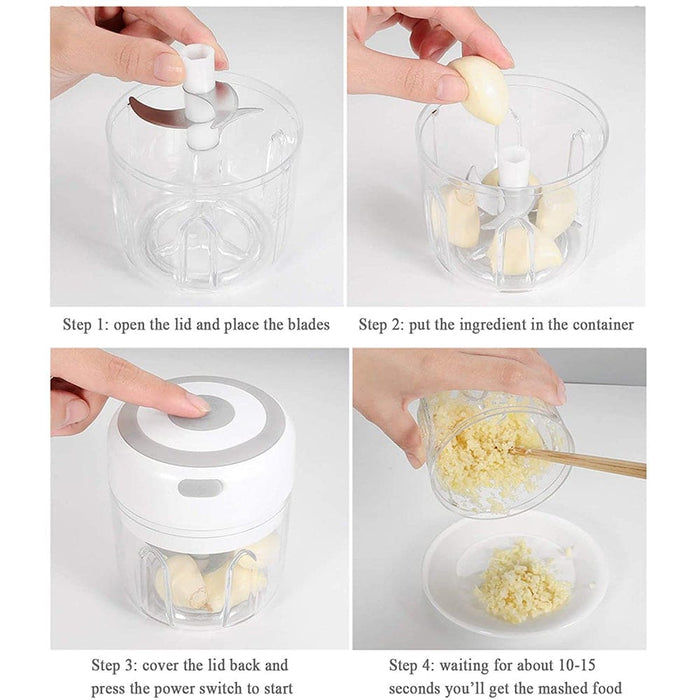 Step 1: open the lid and place the blades

Step 2: put the ingredient in the container

Step 3: cover the lid back and press the power switch to start

Step 4: waiting for about 10-15 seconds you'll get the mashed food