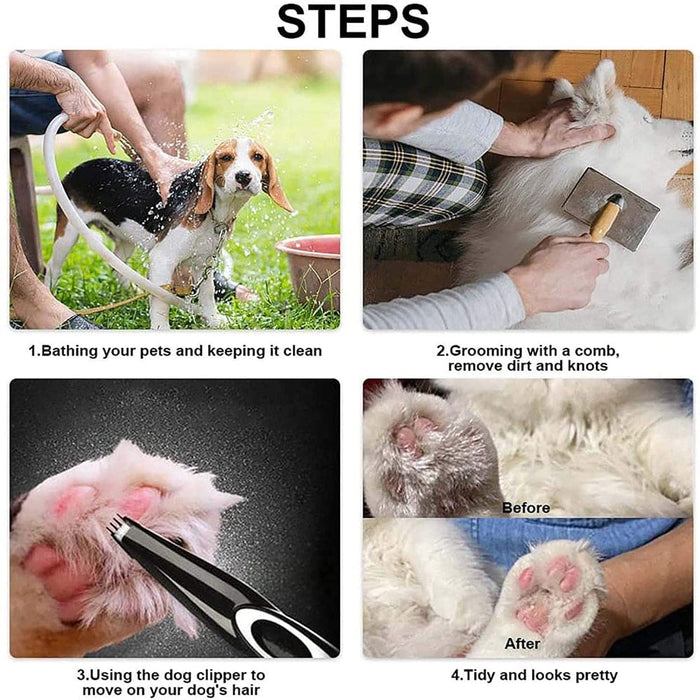 STEPS

1.Bathing your pets and keeping it clean

2.Grooming with a comb, remove dirt and knots

Before

After

3.Using the dog clipper to move on your dog's hair

4.Tidy and looks pretty