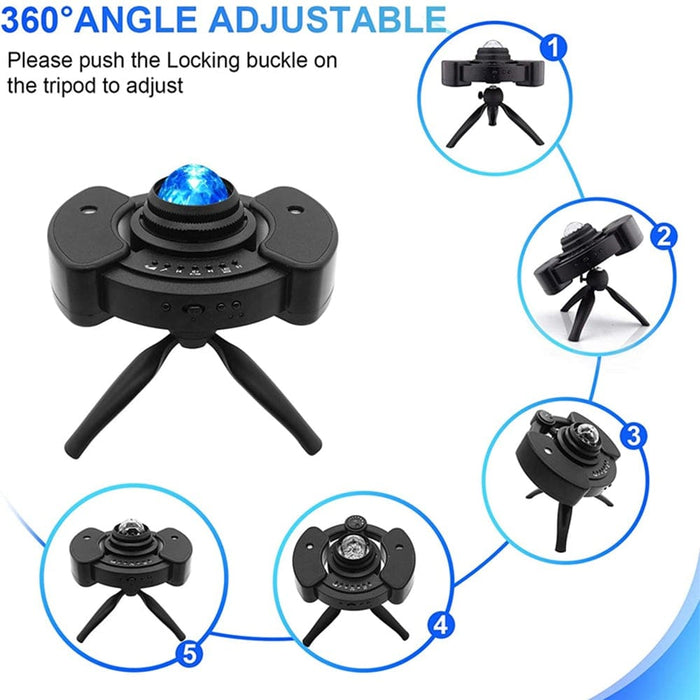 360°ANGLE ADJUSTABLE

Please push the Locking buckle on the tripod to adjust

1

2

3

4

5