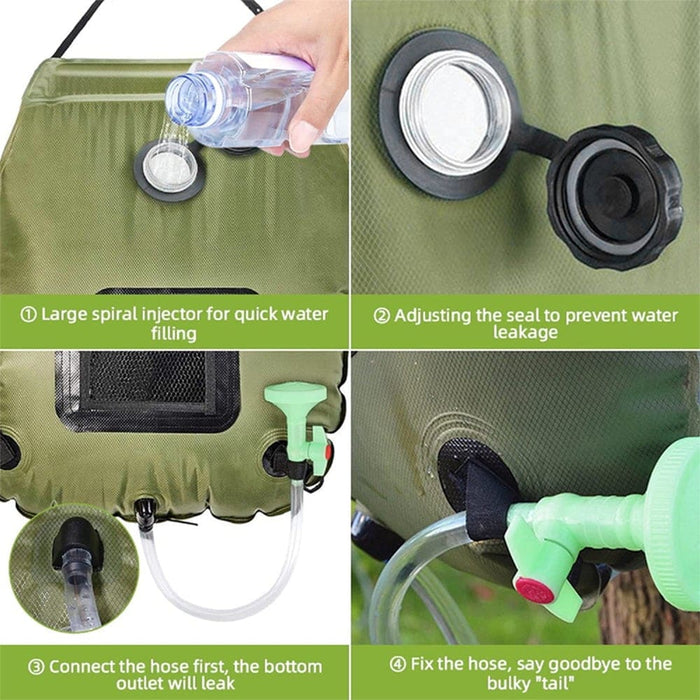 ① Large spiral injector for quick water filling

② Adjusting the seal to prevent water leakage

③ Connect the hose first, the bottom outlet will leak

④ Fix the hose, say goodbye to the bulky "tail"