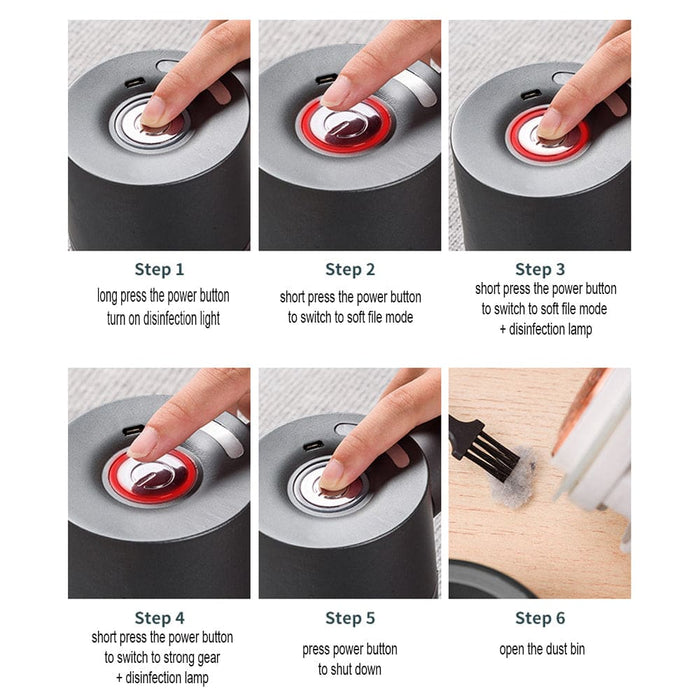 Step 1
long press the power button turn on disinfection light

Step 2
short press the power button to switch to soft file mode

Step 3
short press the power button to switch to soft file mode + disinfection lamp

Step 4
short press the power button to switch to strong gear + disinfection lamp

Step 5
press power button to shut down

Step 6
open the dust bin