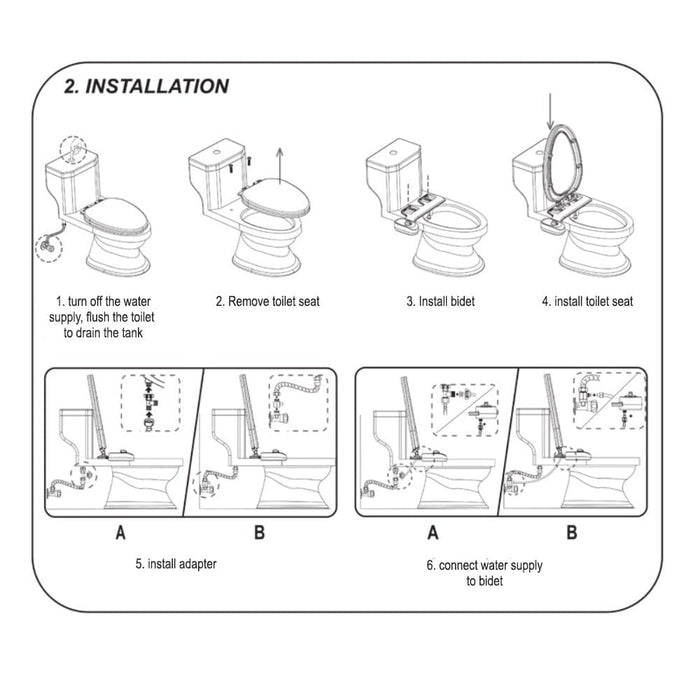 2. INSTALLATION

1. turn off the water supply, flush the toilet to drain the tank

2. Remove toilet seat

3. Install bidet

4. install toilet seat

A

B

5. install adapter

A

B

6. connect water supply to bidet