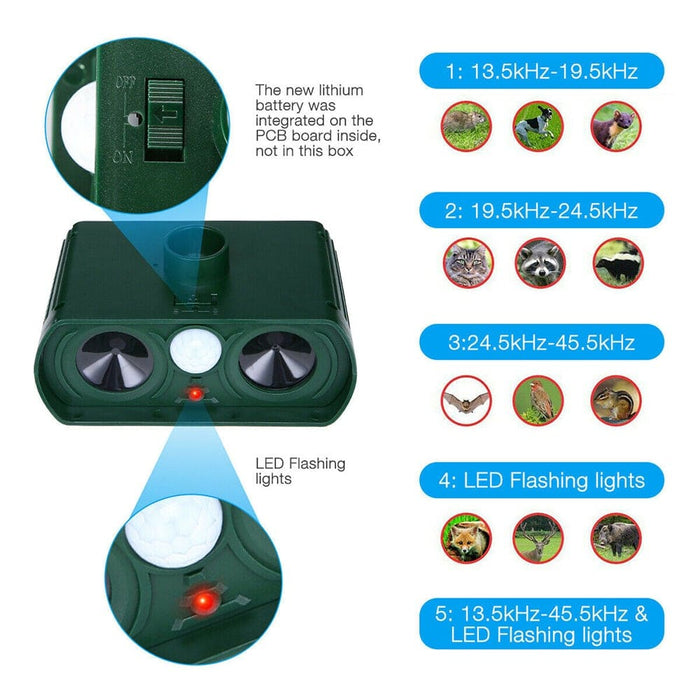 OFF

ON

The new lithium battery was integrated on the PCB board inside, not in this box

LED Flashing lights

1: 13.5kHz-19.5kHz

2: 19.5kHz-24.5kHz

3:24.5kHz-45.5kHz

4: LED Flashing lights

5: 13.5kHz-45.5kHz & LED Flashing lights