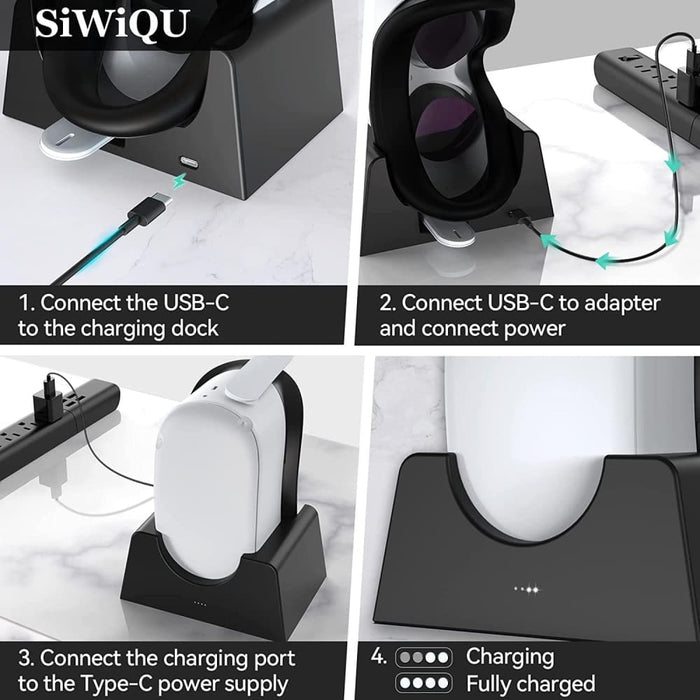 SiWiQU

1. Connect the USB-C to the charging dock

2. Connect USB-C to adapter and connect power

3. Connect the charging port to the Type-C power supply

4. Charging
Fully charged