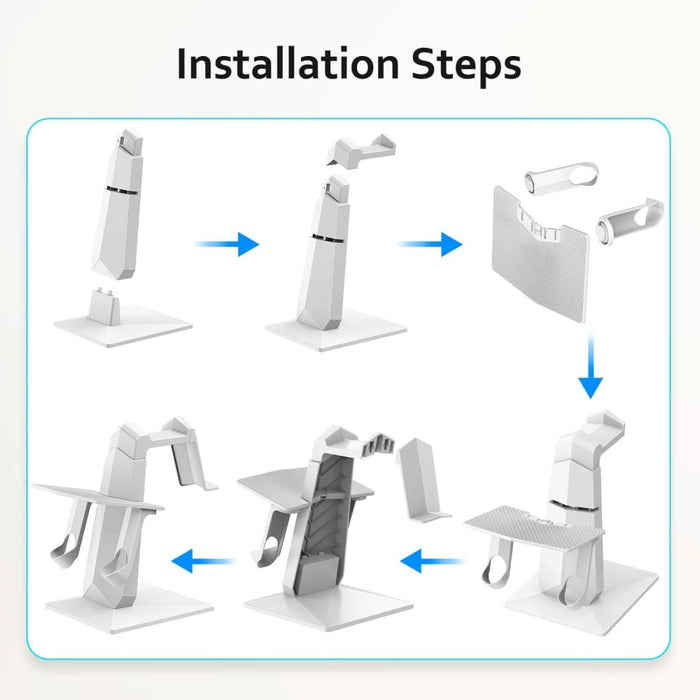 Installation Steps