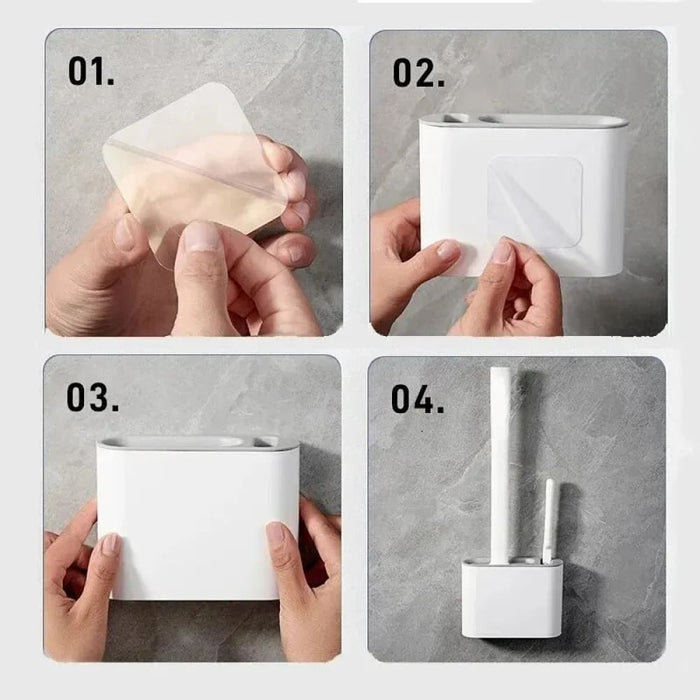 01.

02.

03.

04.