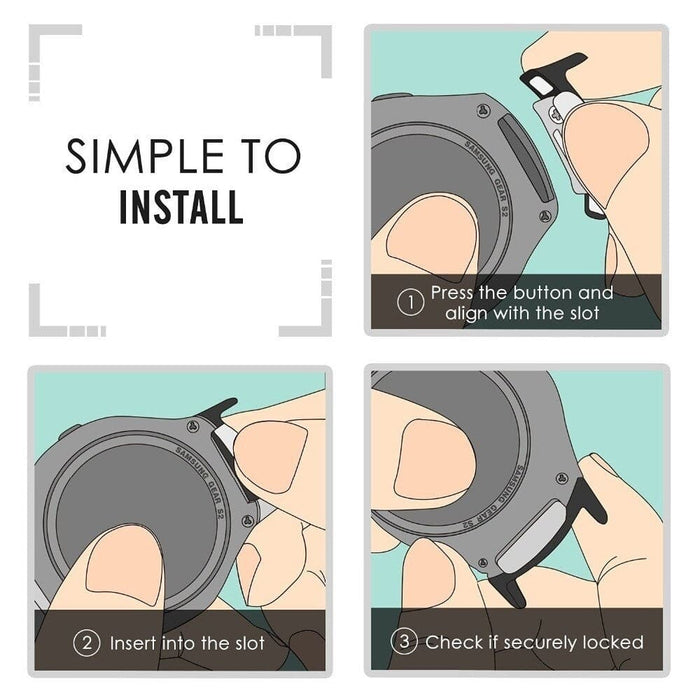 SIMPLE TO
INSTALL

SAMSUNG GEAR S2

1 Press the button and align with the slot

SAMSUNG GEAR S2

2 Insert into the slot

SAMSUNG GEAR S2

3 Check if securely locked