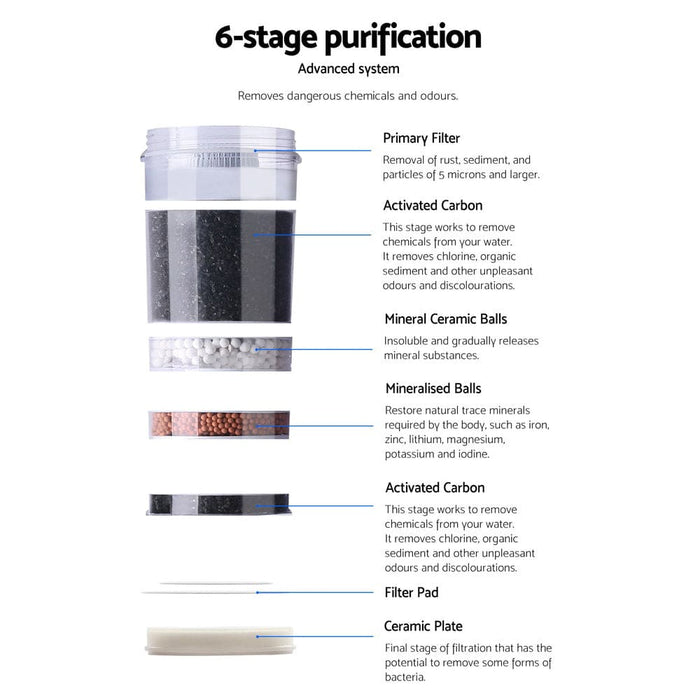 6-stage purification

Advanced system

Removes dangerous chemicals and odours.

Primary Filter

Removal of rust, sediment, and particles of 5 microns and larger.

Activated Carbon

This stage works to remove chemicals from your water. It removes chlorine, organic sediment and other unpleasant odours and discolourations.

Mineral Ceramic Balls

Insoluble and gradually releases mineral substances.

Mineralised Balls

Restore natural trace minerals required by the body, such as iron, zinc, lithium, magnesium, potassium and iodine.

Activated Carbon

This stage works to remove chemicals from your water. It removes chlorine, organic sediment and other unpleasant odours and discolourations.

Filter Pad

Ceramic Plate

Final stage of filtration that has the potential to remove some forms of bacteria.