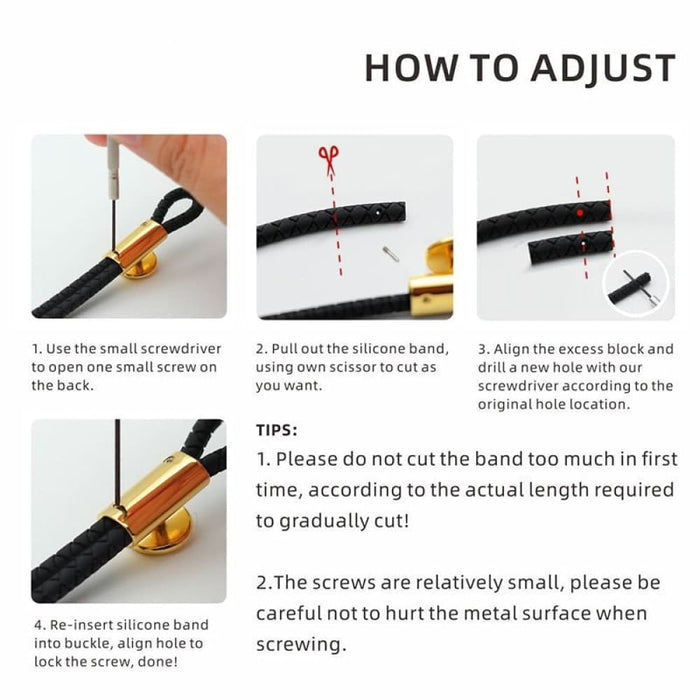 HOW TO ADJUST

1. Use the small screwdriver to open one small screw on the back.

2. Pull out the silicone band, using own scissor to cut as you want.

3. Align the excess block and drill a new hole with our screwdriver according to the original hole location.

4. Re-insert silicone band into buckle, align hole to lock the screw, done!

TIPS:

1. Please do not cut the band too much in first time, according to the actual length required to gradually cut!

2.The screws are relatively small, please be careful not to hurt the metal surface when screwing.