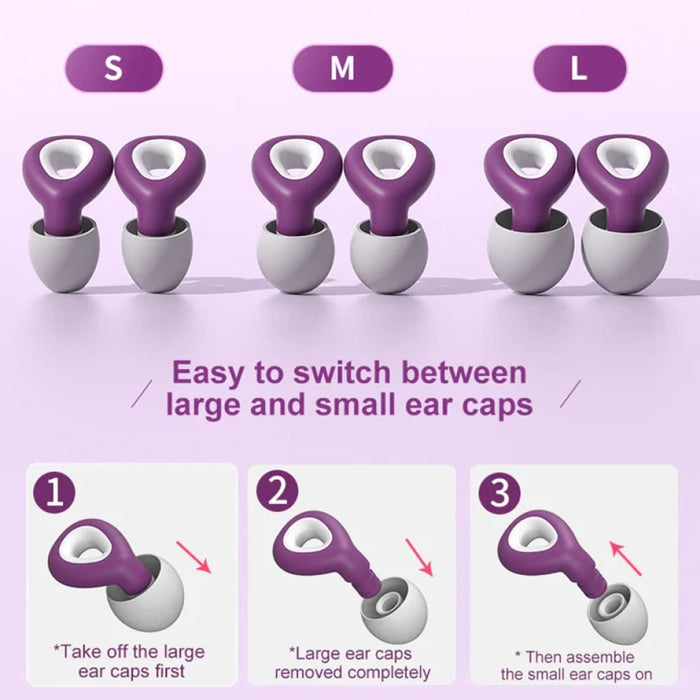 S

M

L

Easy to switch between large and small ear caps

1

*Take off the large ear caps first

2

*Large ear caps removed completely

3

* Then assemble the small ear caps on