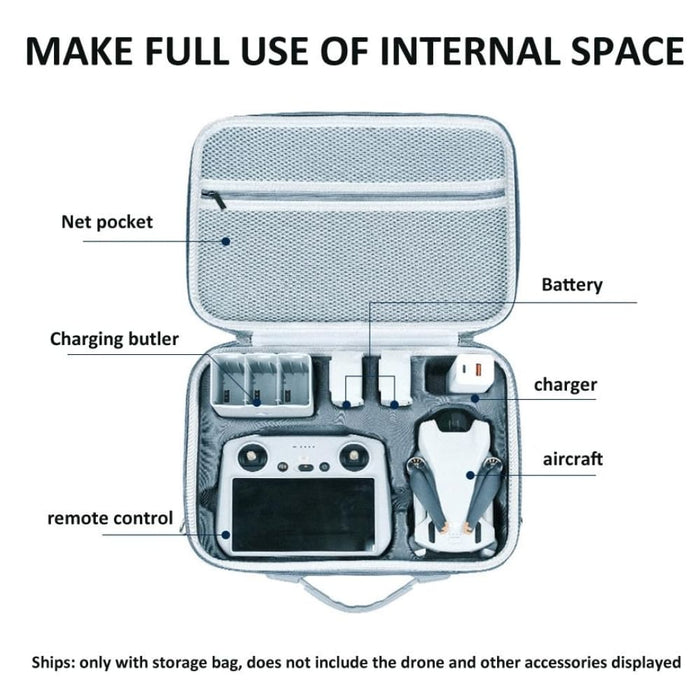 MAKE FULL USE OF INTERNAL SPACE

Net pocket

Battery

Charging butler

charger

aircraft

remote control

Ships: only with storage bag, does not include the drone and other accessories displayed