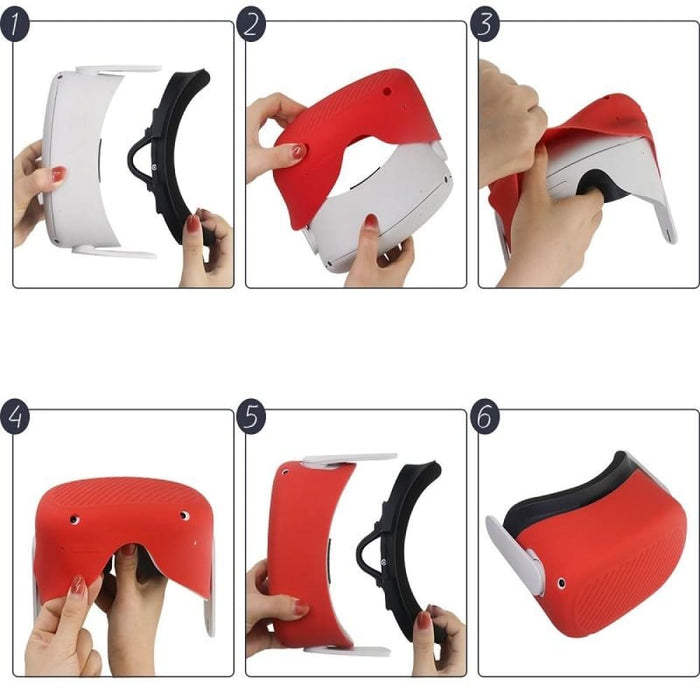 1

2

3

4

5

6