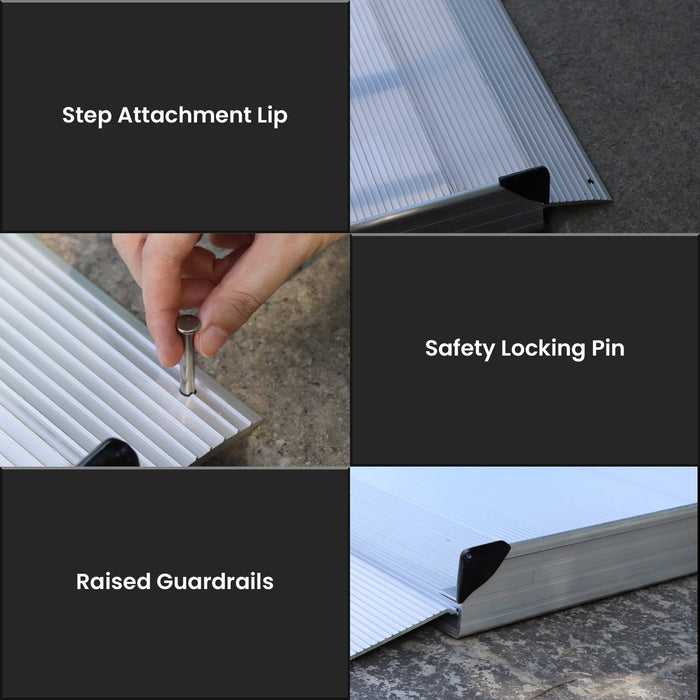 Step Attachment Lip

Safety Locking Pin

Raised Guardrails