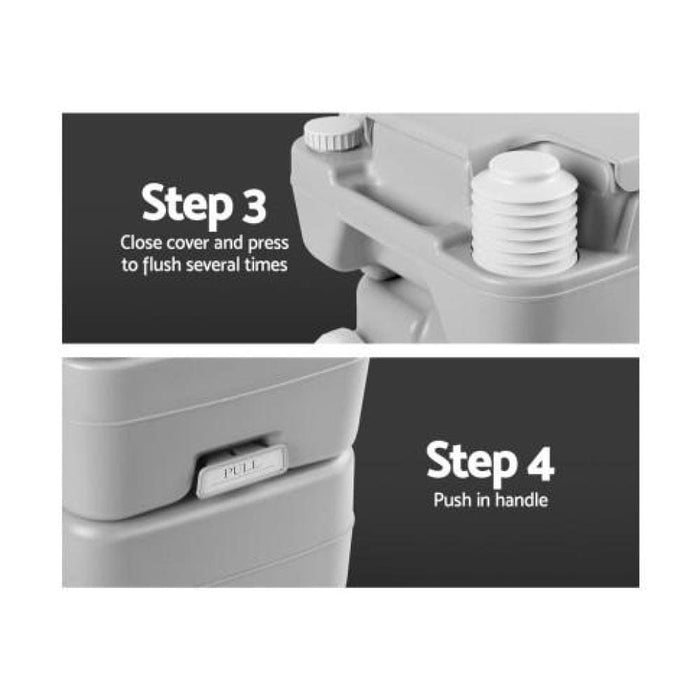 Step 3
Close cover and press to flush several times

PULL

Step 4
Push in handle